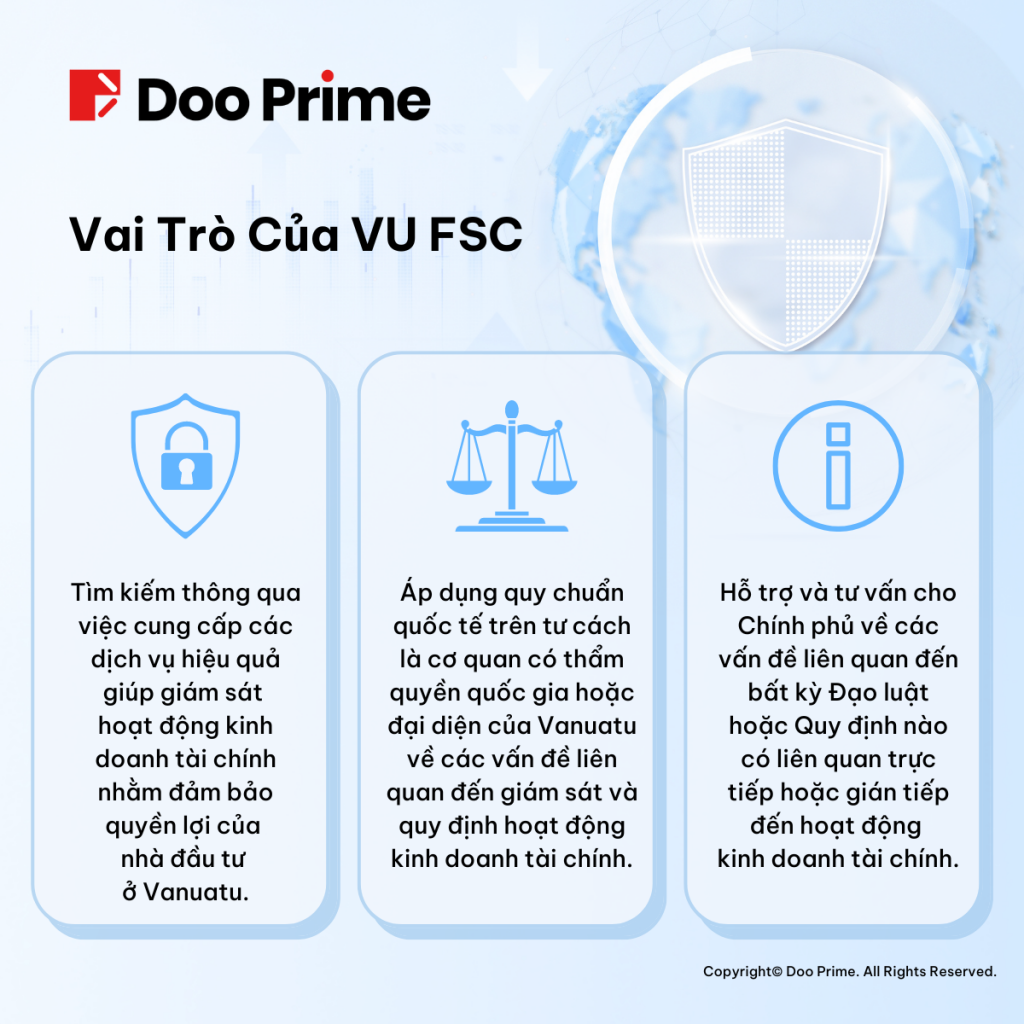 Doo Prime

Vai Trò Của VU FSC

Tìm kiếm thông qua việc cung cấp các dịch vụ hiệu quả giúp giám sát hoạt động kinh doanh tài chính nhằm đảm bảo quyền lợi của nhà đầu tư ở Vanuatu.

Áp dụng quy chuẩn quốc tế trên tư cách là cơ quan có thẩm quyền quốc gia hoặc đại diện của Vanuatu về các vấn đề liên quan đến giám sát và quy định hoạt động kinh doanh tài chính.

Hỗ trợ và tư vấn cho Chính phủ về các vấn đề liên quan đến bất kỳ Đạo luật hoặc Quy định nào có liên quan trực tiếp hoặc gián tiếp đến hoạt động kinh doanh tài chính.

Copyright© Doo Prime. All Rights Reserved.